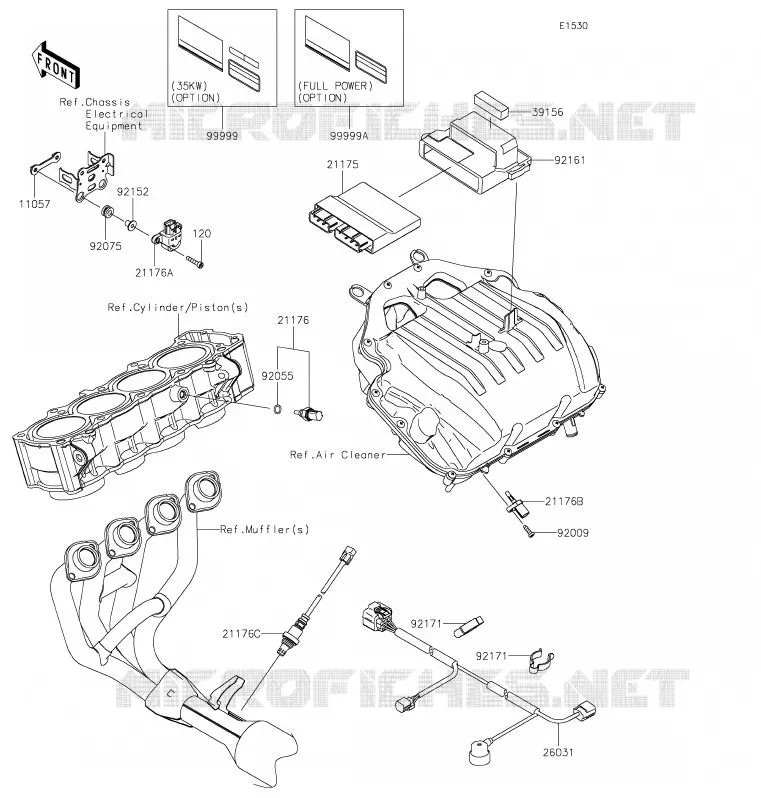 E1530

FRONT

(35KW)
(OPTION)
99999

(FULL POWER)
(OPTION)
99999A

MICROFICHES.NET

Ref.Chassis
Electrical
Equipment

39156
92161
21175
11057
92152
92075
120
21176A
Ref.Cylinder/Piston(s)
21176
92055
Ref.Air Cleaner
21176B
92009
Ref.Muffler(s)
21176C
92171
92171

MICROFICHES.NET

26031